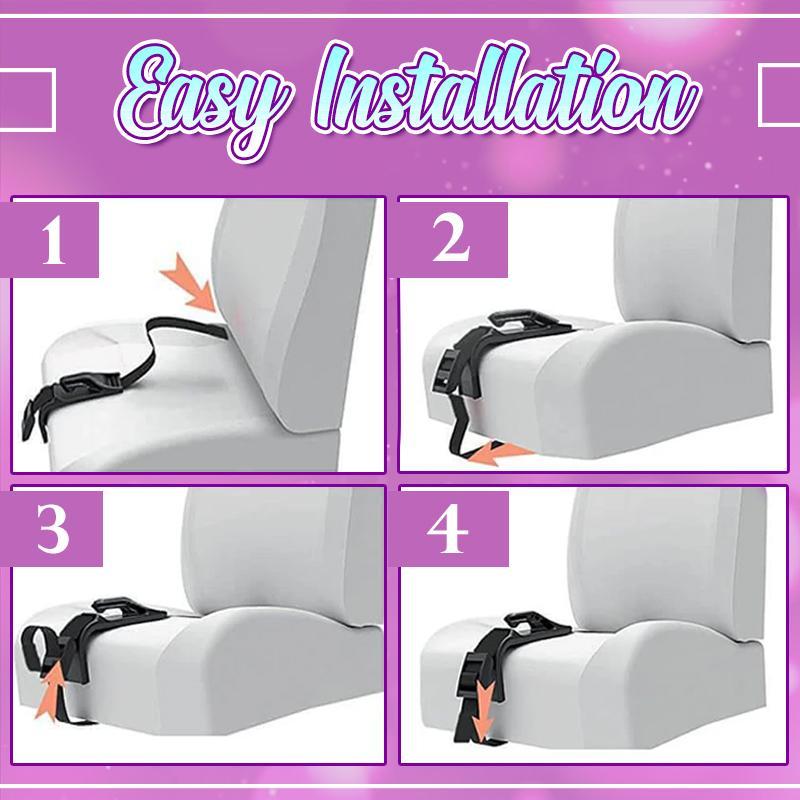 Easy Installation

1

2

3

4