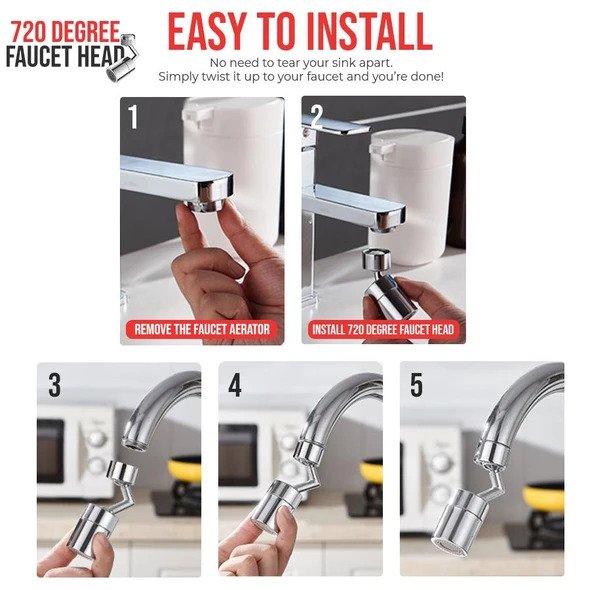 720 DEGREE FAUCET HEAD

EASY TO INSTALL

No need to tear your sink apart.
Simply twist it up to your faucet and you're done!

1

REMOVE THE FAUCET AERATOR

2

INSTALL 720 DEGREE FAUCET HEAD

3

4

5